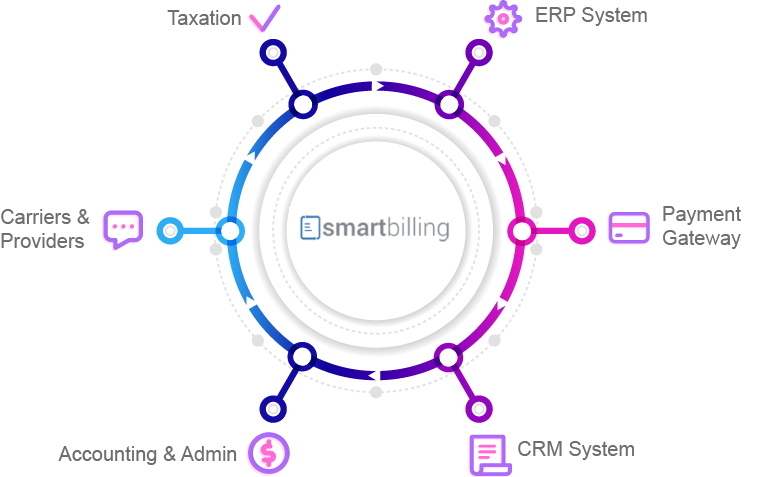 Taxation

ERP System

Carriers & Providers

smartbilling

Payment Gateway

Accounting & Admin

CRM System